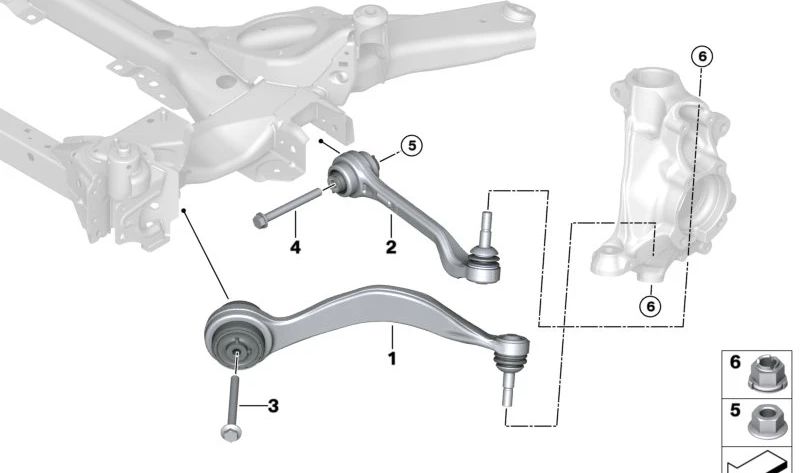 6
5
4
2
6
1
3
6
5