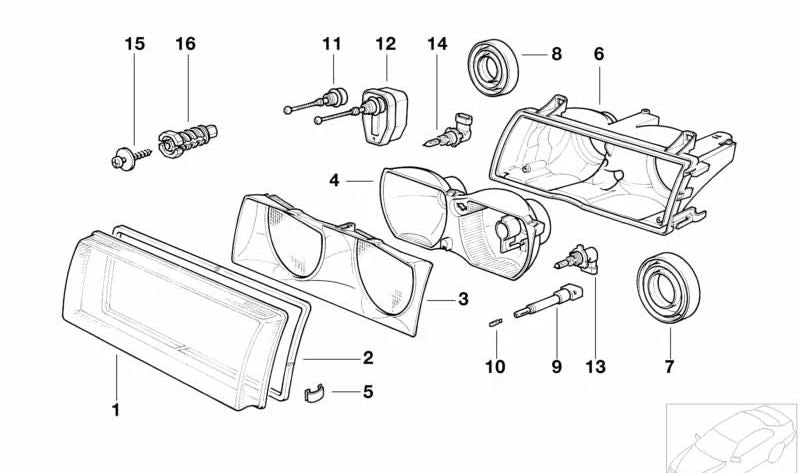 15
16
11
12
14
8
6
4
3
2
5
1
10
9
13
7