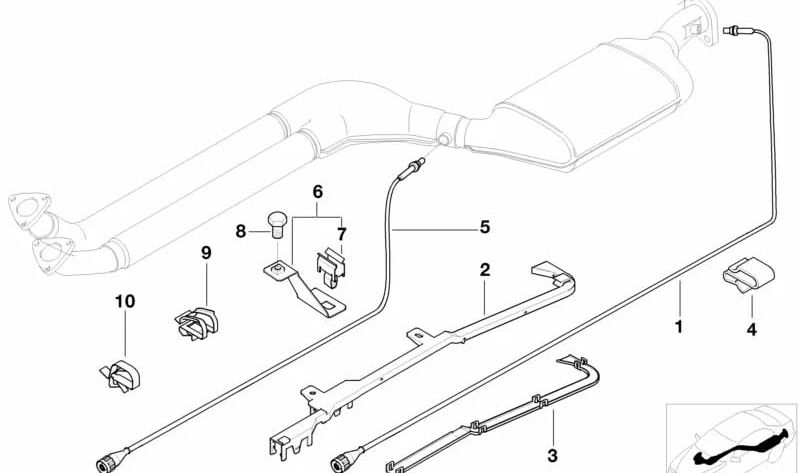 6
8
7
5
9
2
10
1
4
3