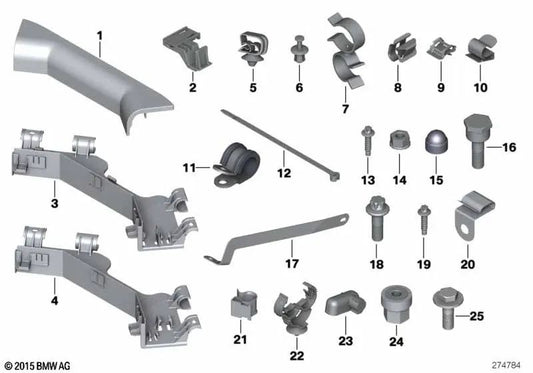 1
2
5
6
7
8
9
10
11
12
13
14
15
16
3
17
18
19
20
4
21
22
23
24
25
© 2015 BMW AG
274784