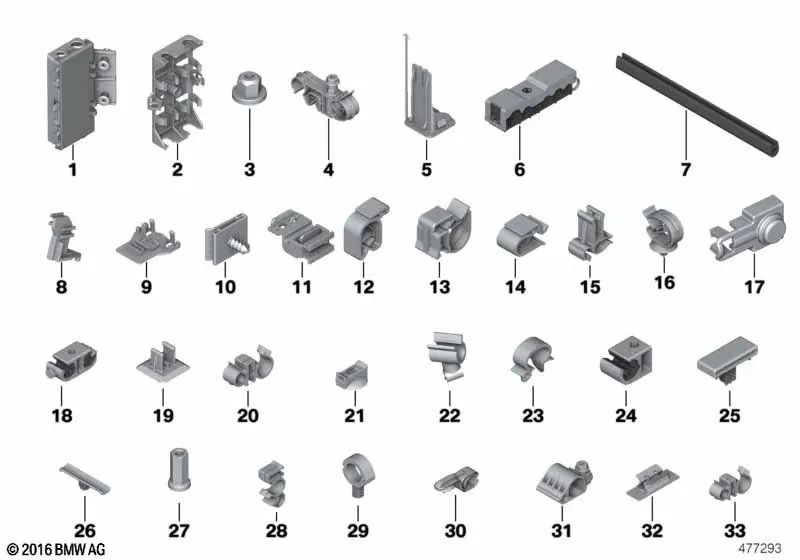 1 2 3 4 5 6 7

8 9 10 11 12 13 14 15 16 17

18 19 20 21 22 23 24 25

26 27 28 29 30 31 32 33

© 2016 BMW AG

477293