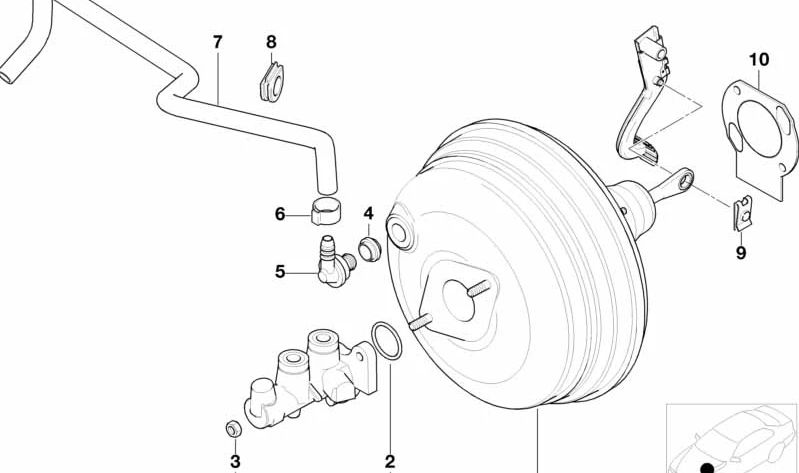 7
8
10
6
4
5
9
3
2