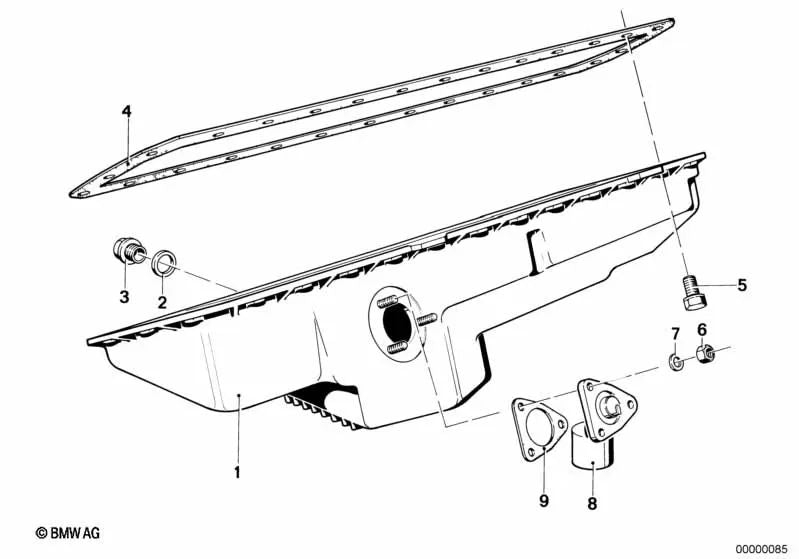 4
3
2
5
7
6
1
9
8
© BMW AG
00000085