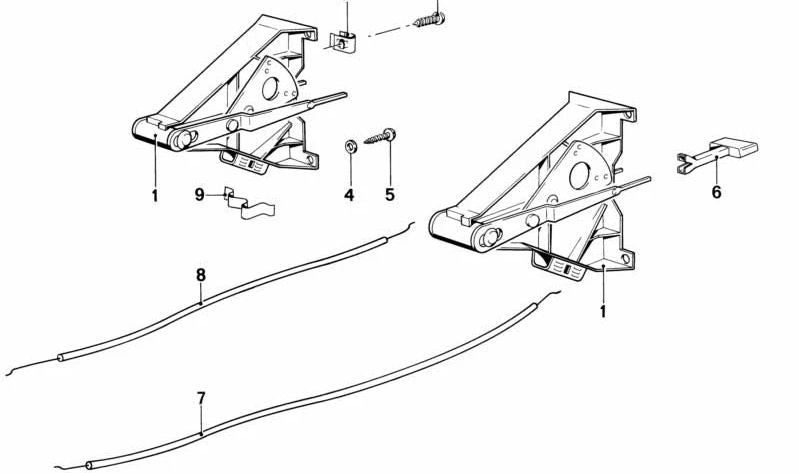 1
9
4
5
6
8
1
7