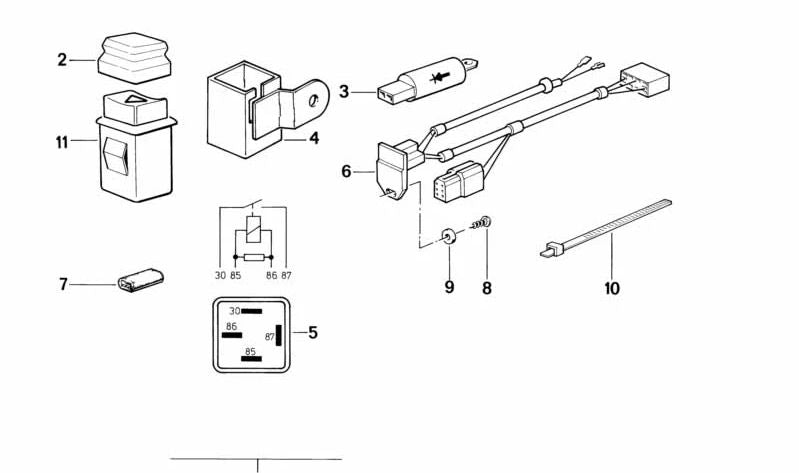 2
11
4
3
6
30 85 86 87
7
9
8
10
30
86
87
85
5