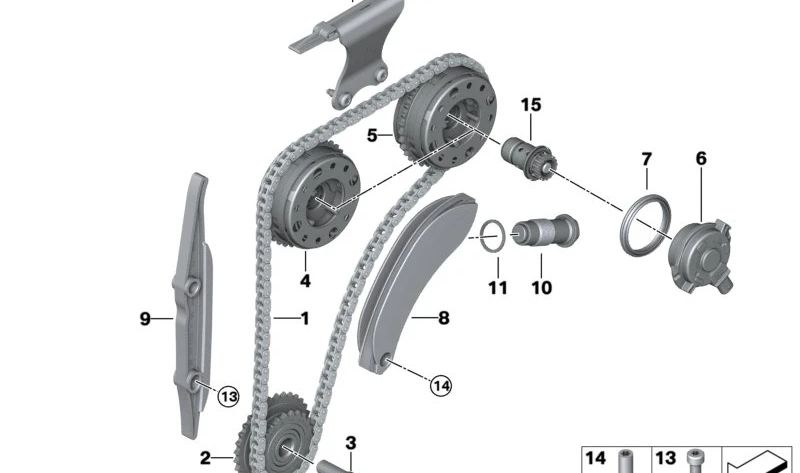 15
5
7
6
4
11
10
9
1
8
13
14
2
3
14
13