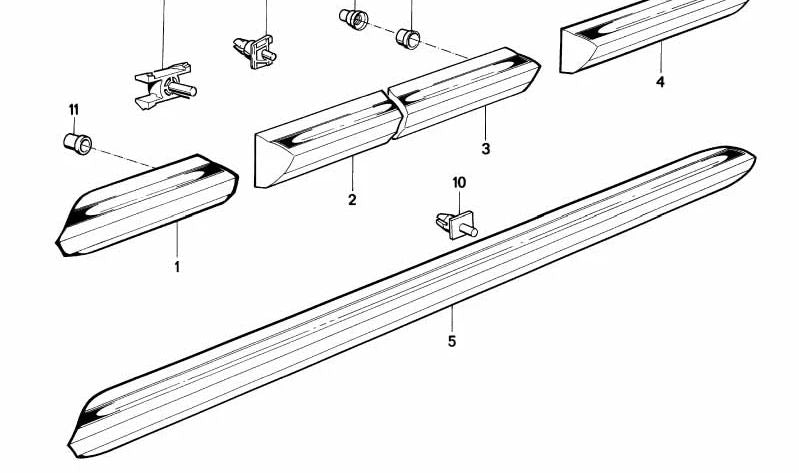 11
4
3
2
10
1
5