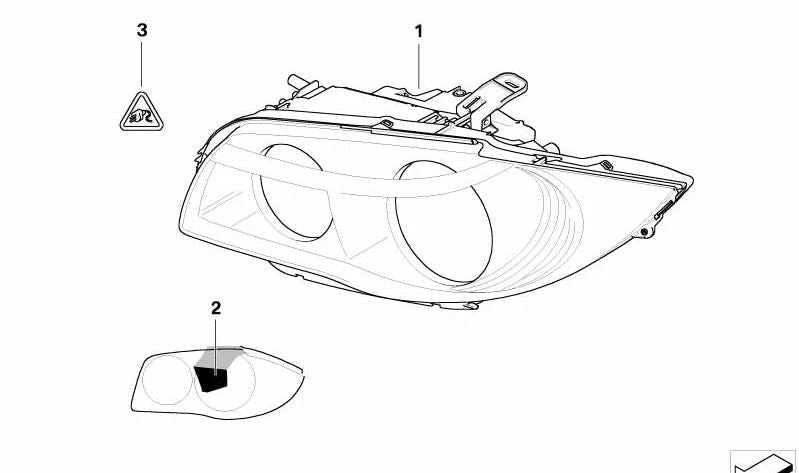 3

1

2