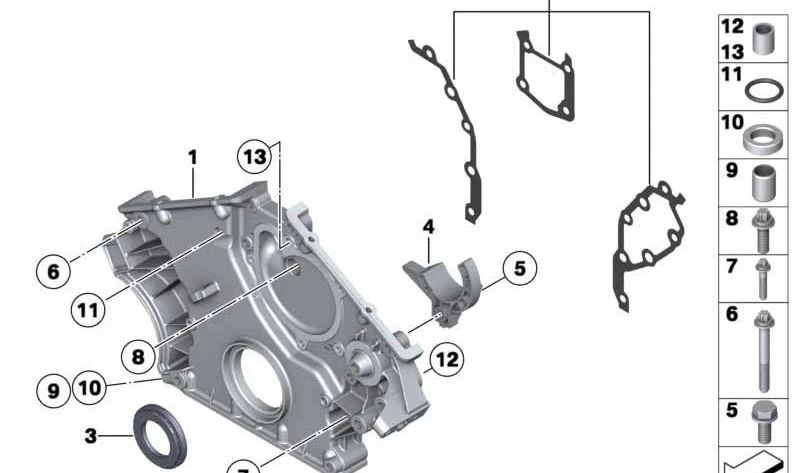 1
13
4
5
6
11
8
12
9
10
3
7
12
13
11
10
9
8
7
6
5