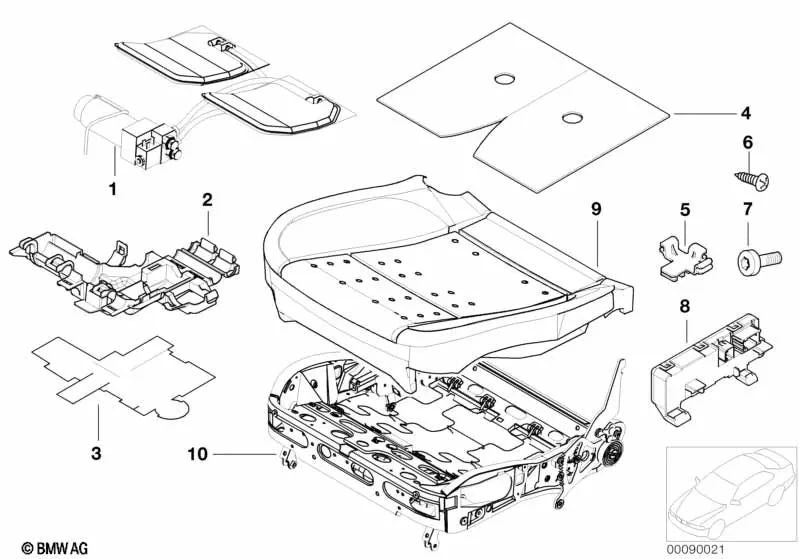 4
6
1
2
9
5
7
8
3
10
© BMW AG
00090021