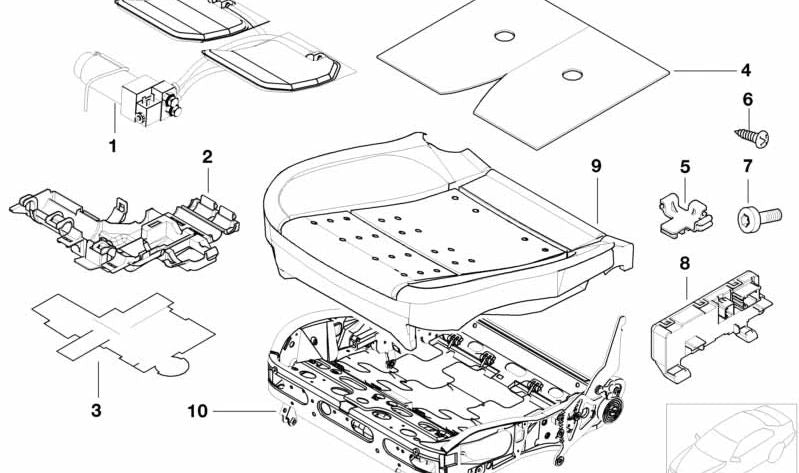 4
6
1
2
9
5
7
8
3
10