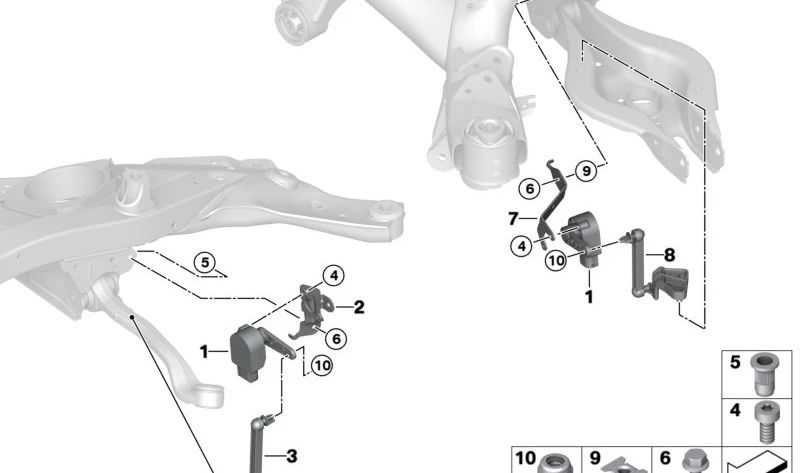 6
9
7
4
10
8
1
5
4
2
6
1
10
3
5
4
10
9
6