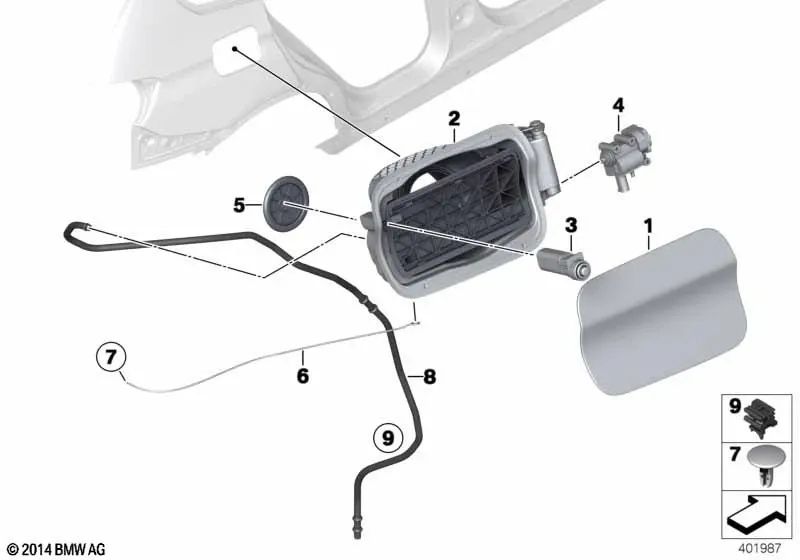 2
4
5
3
1
7
6
8
9
9
7
© 2014 BMW AG
401987