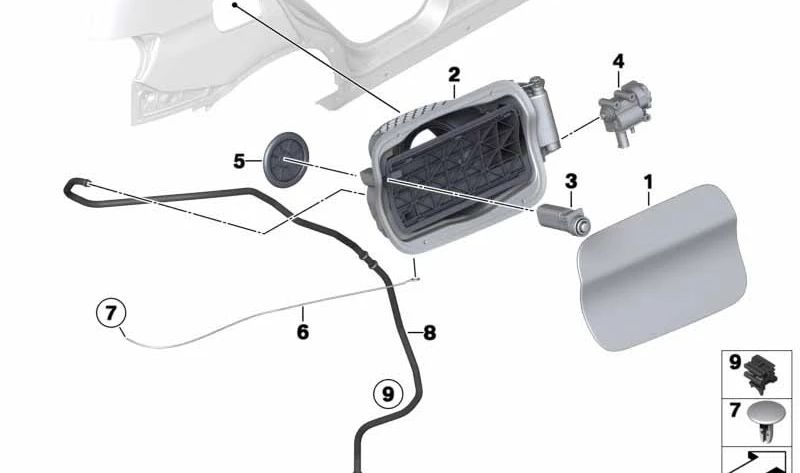 2
4
5
3
1
7
6
8
9
9
7