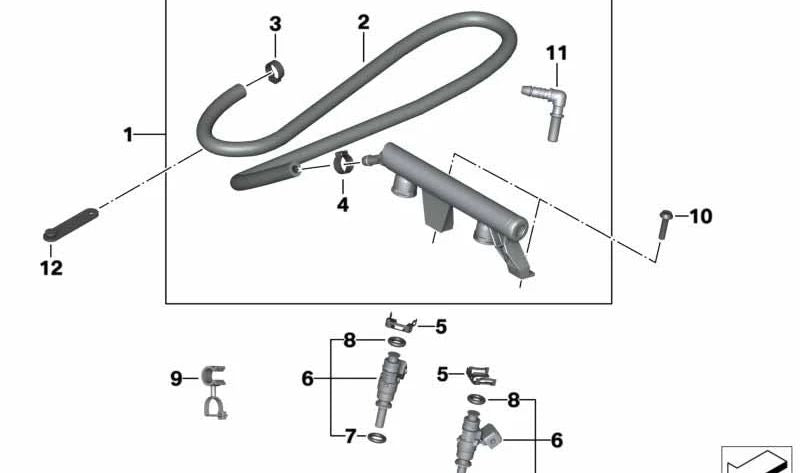 3
2
11
1
4
10
12
5
8
9
6
5
8
7
6