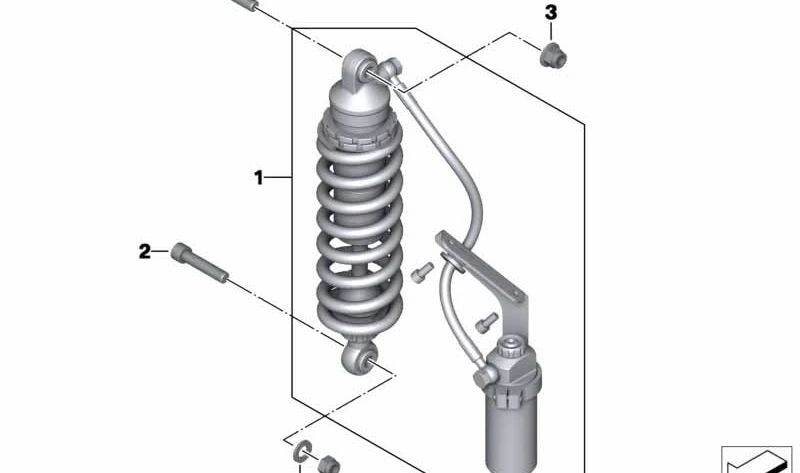 3
1
2