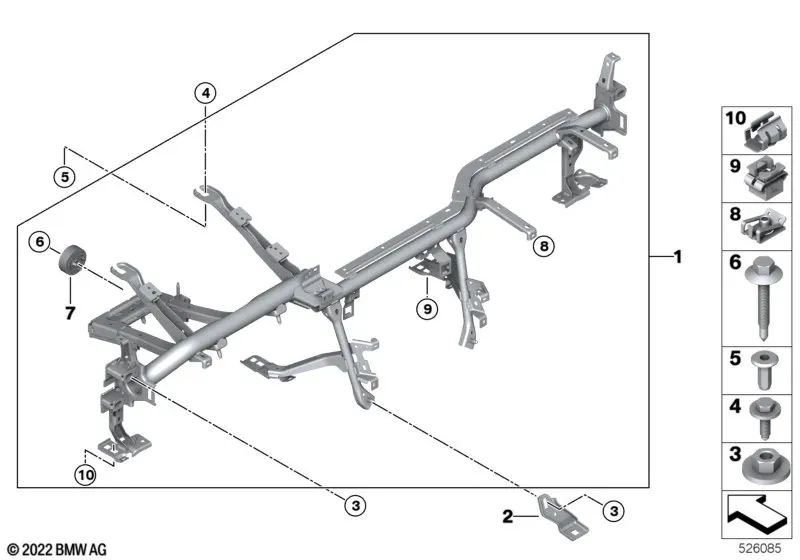 4
5
6
7
8
9
1
10
3
2
3
10
9
8
6
5
4
3
© 2022 BMW AG
526085