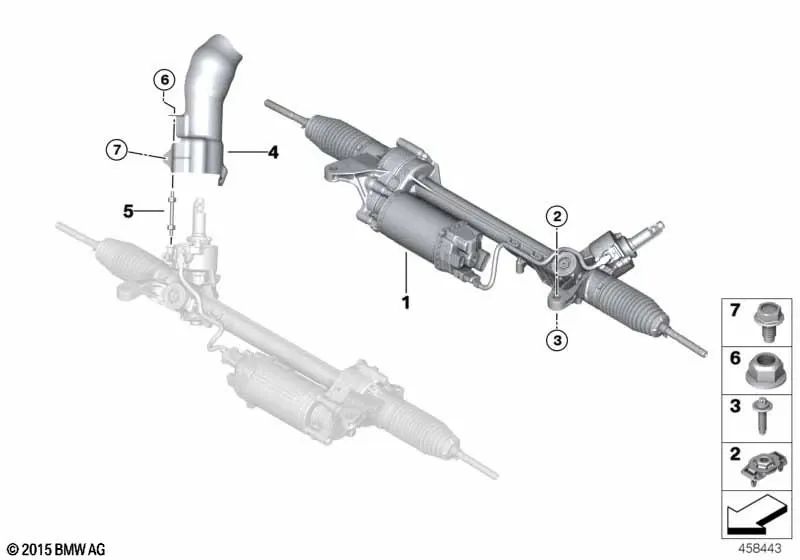 6
7
4
5
2
1
3
7
6
3
2
© 2015 BMW AG
458443