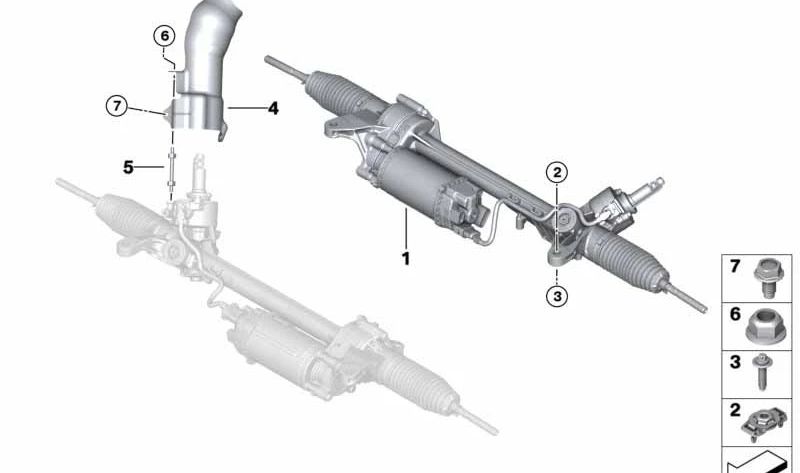 6
7
4
5
2
1
3
7
6
3
2