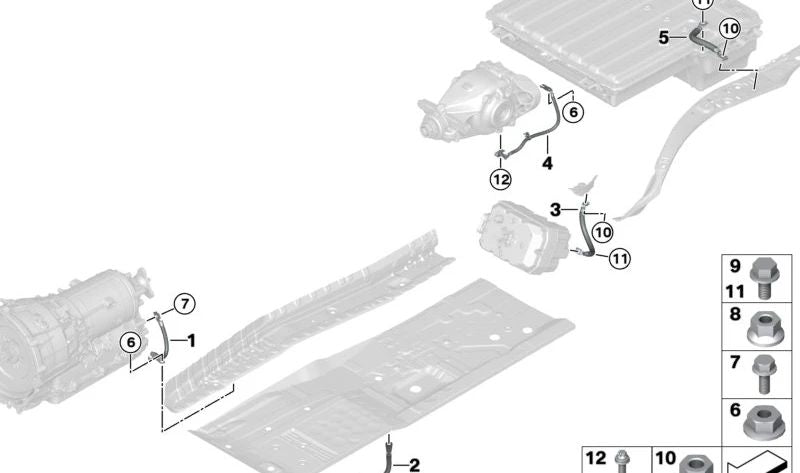 11
5
10
6
4
12
3
10
11
7
6
1
2
9
11
8
7
6
12
10