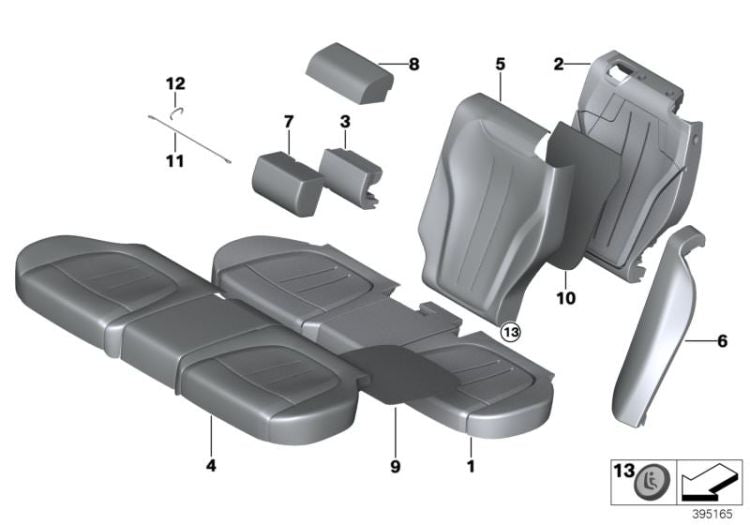 12
11
8
7
3
5
2
10
13
6
4
9
1
13
395165