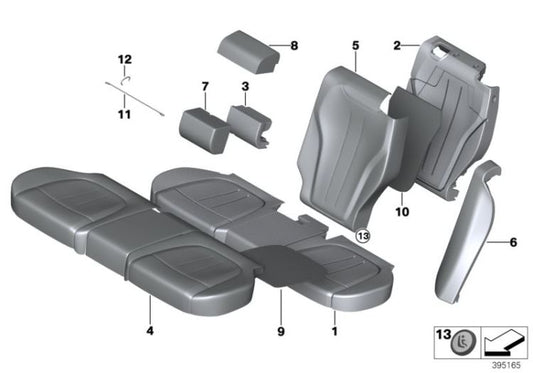 12
11
8
7
3
5
2
10
13
6
4
9
1
13
395165