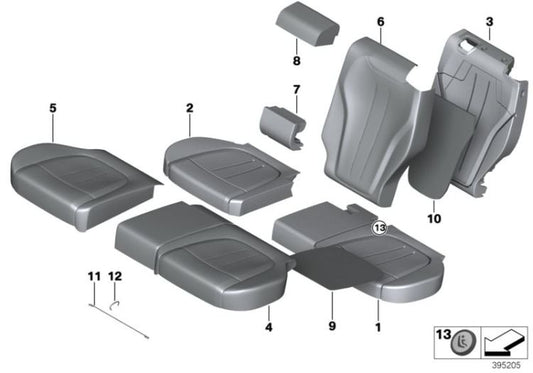 8
6
3
7
5
2
10
13
11
12
4
9
1
13
395205