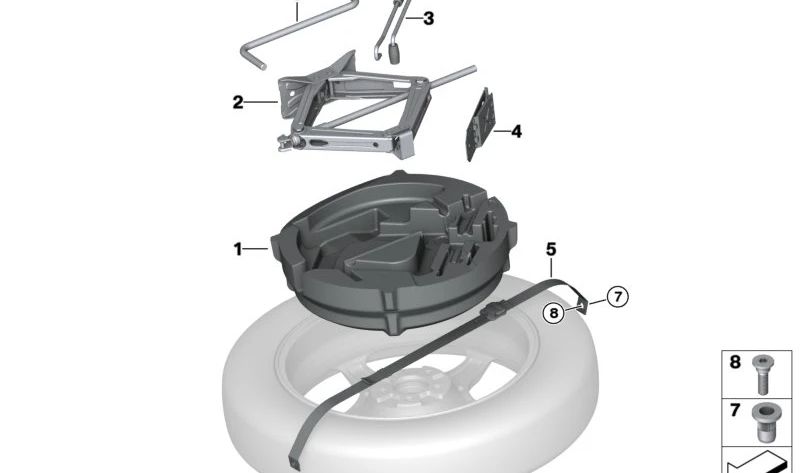 3
2
4
1
5
7
8
8
7