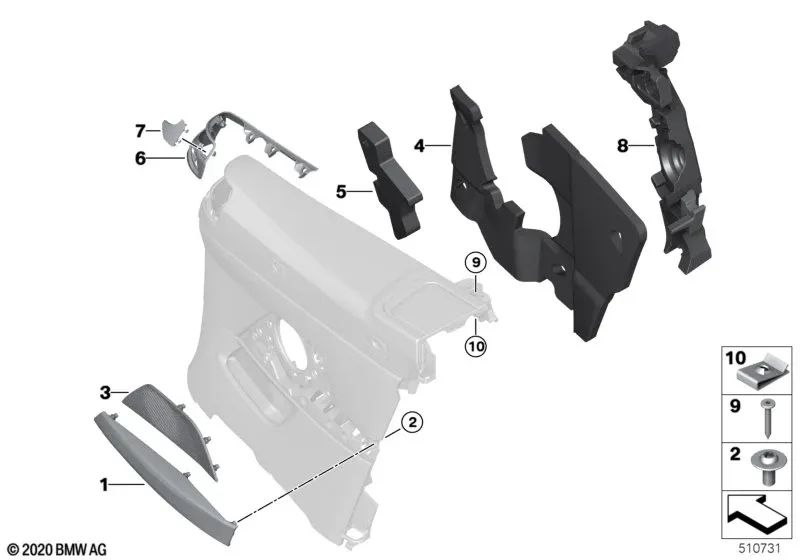 7
6
5
4
8
9
10
3
2
1
10
9
2
© 2020 BMW AG
510731