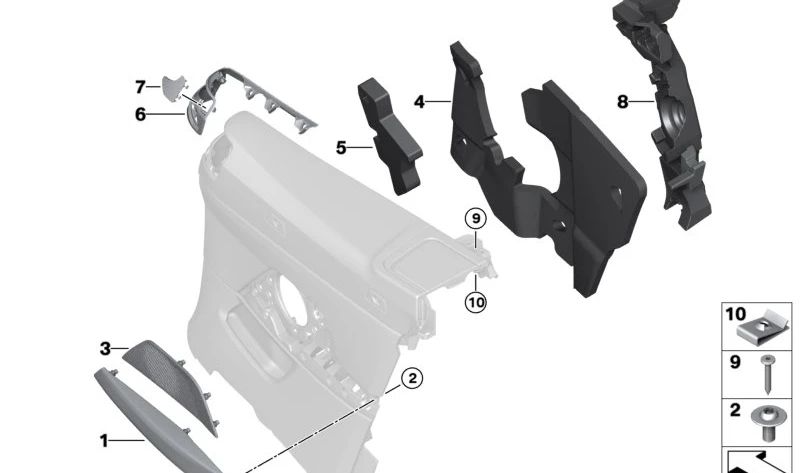 7
6
5
4
8
9
10
3
2
1
10
9
2