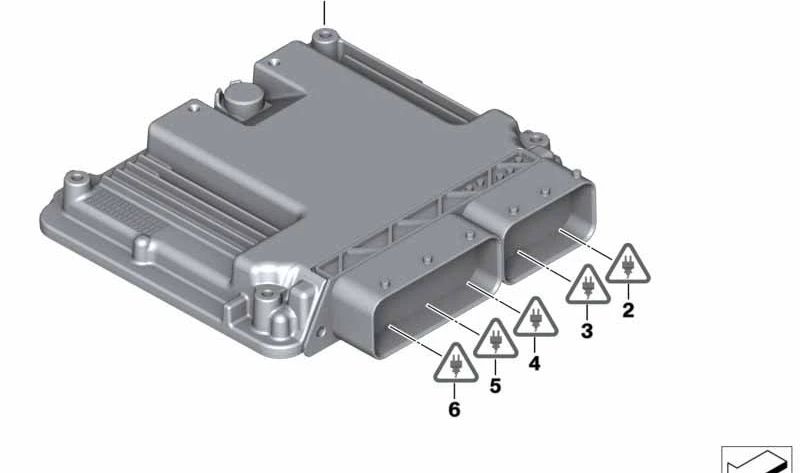 2
3
4
5
6