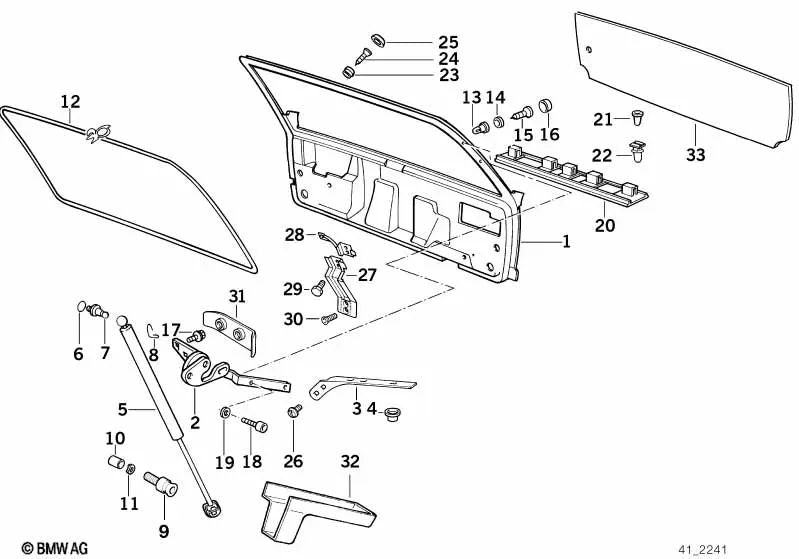 25
24
23
12
13
14
15
16
21
22
33
20
1
28
27
29
30
31
17
6
7
8
2
3
4
5
10
11
9
19
18
26
32
© BMW AG
41_2241