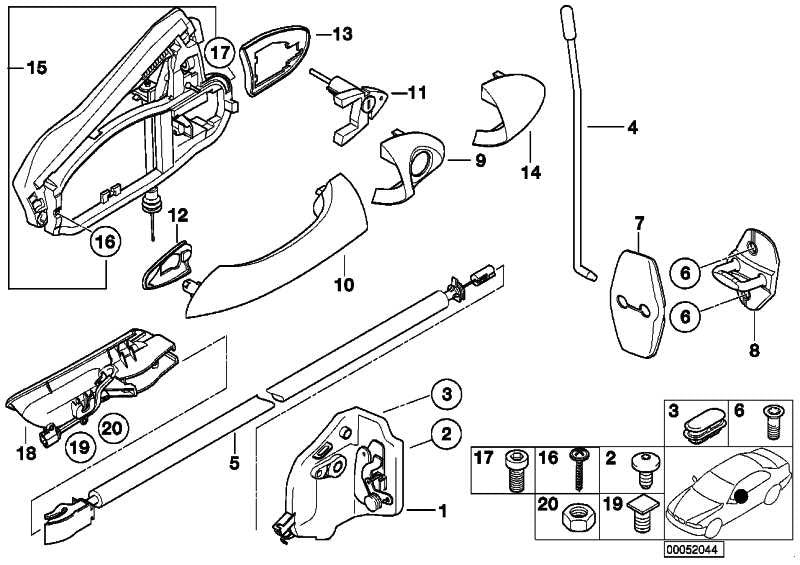 15
17
13
11
4
14
9
12
16
10
7
6
6
8
18
19
20
5
3
2
1
3
6
17
16
2
20
19
00052044