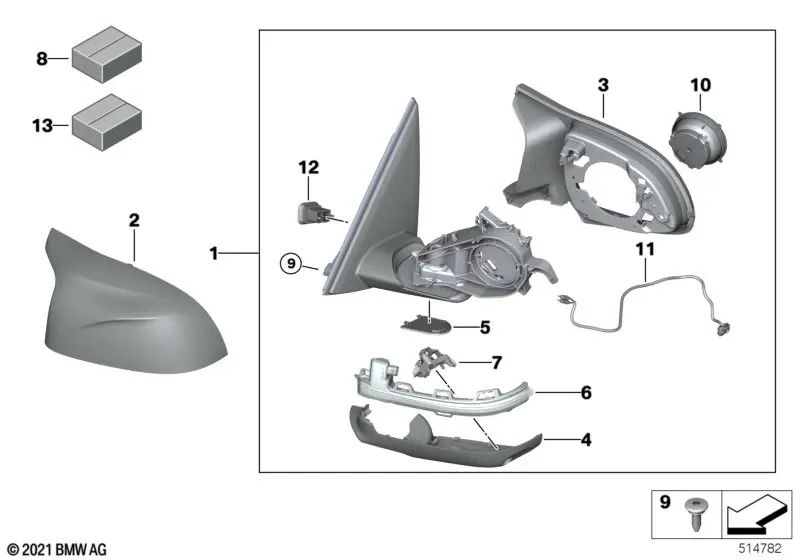 8
13
2
1
12
9
3
10
11
5
7
6
4
9
© 2021 BMW AG
514782