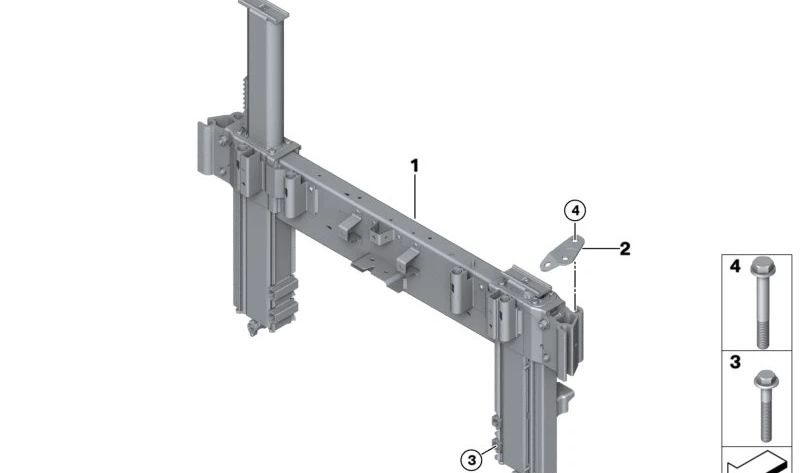 1
4
2
3
4
3