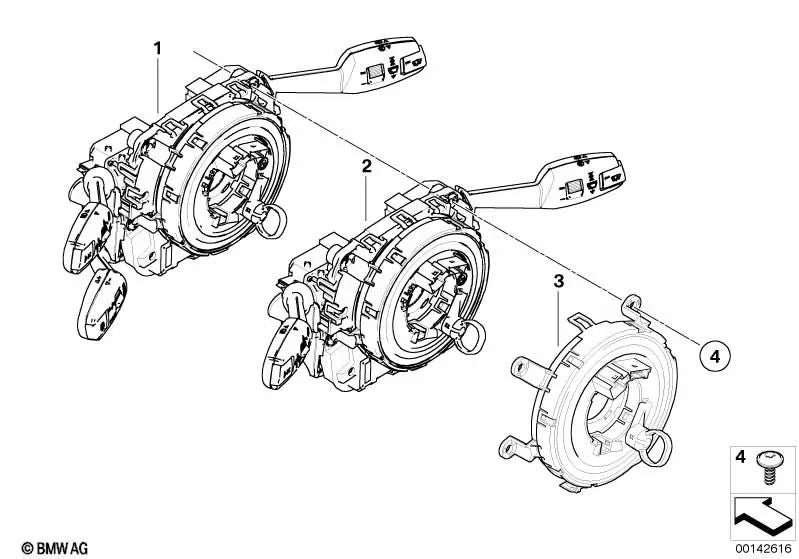 1

2

3

4

4

© BMW AG

00142616