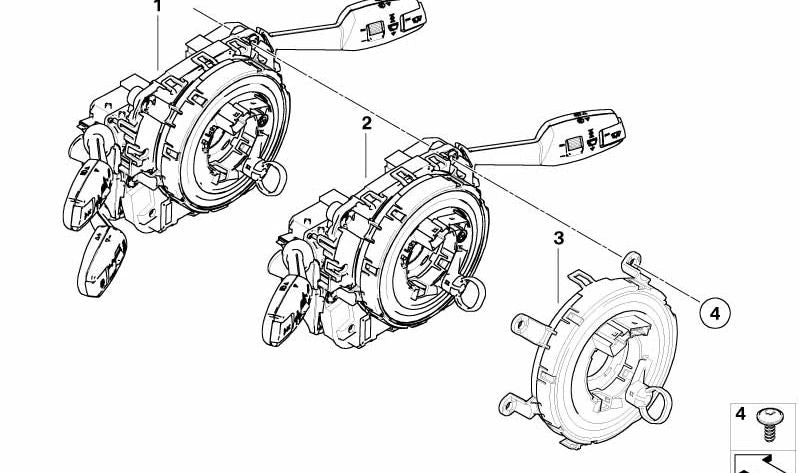 1
2
3
4
4