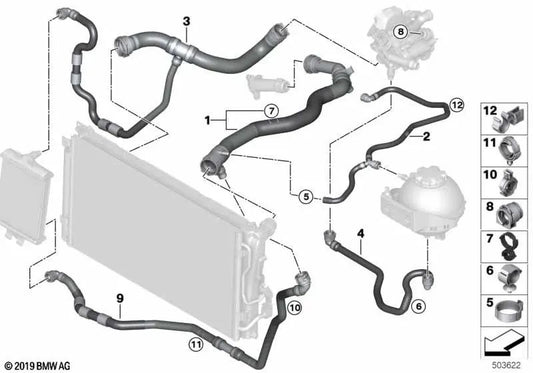 3
8
7
1
12
2
5
4
6
9
10
11
12
11
10
8
7
6
5
© 2019 BMW AG
503622