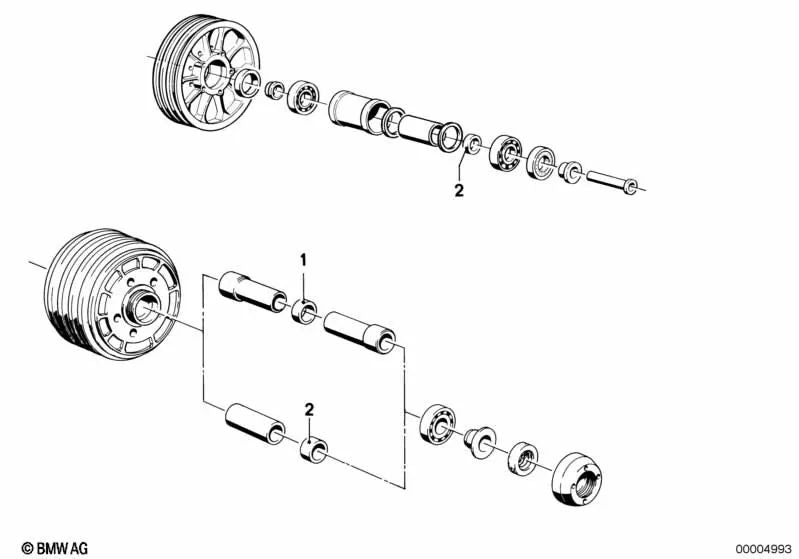 2

1

2

© BMW AG

00004993