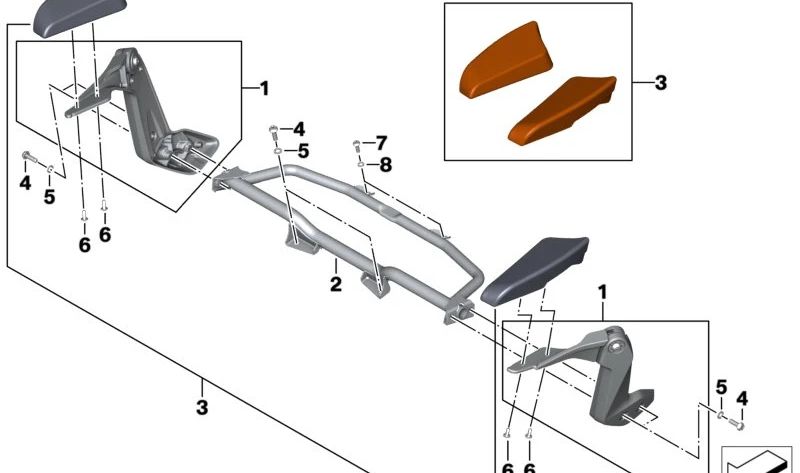 1
3
4
5
7
8
4
5
6
6
2
1
3
5
4
6
6