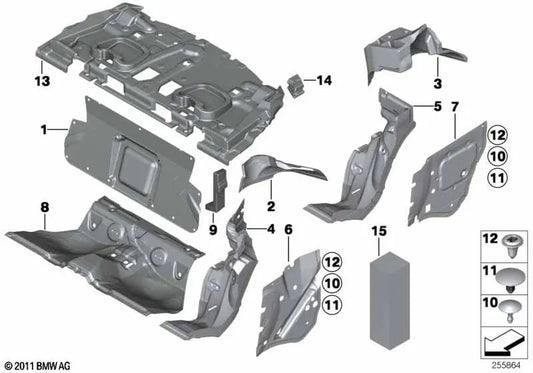 13
14
3
1
5
7
12
10
11
8
9
2
4
6
12
10
11
15
12
11
10
© 2011 BMW AG
255864