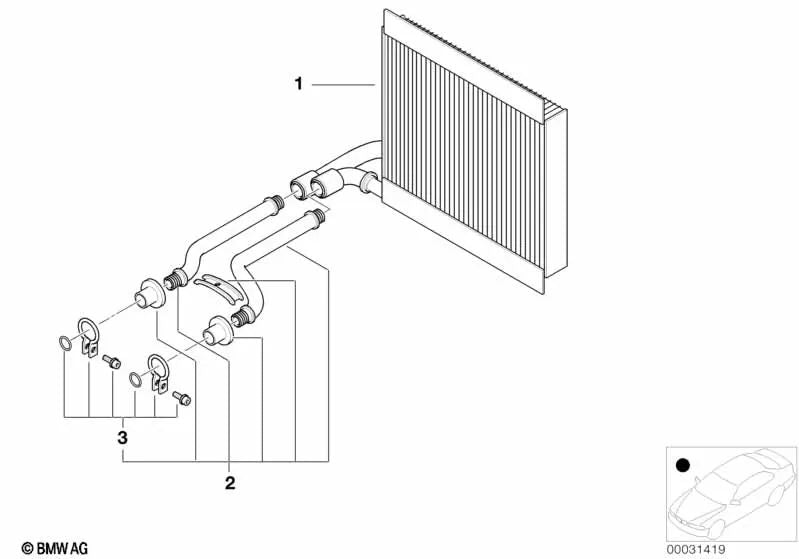 1

3

2

© BMW AG

00031419