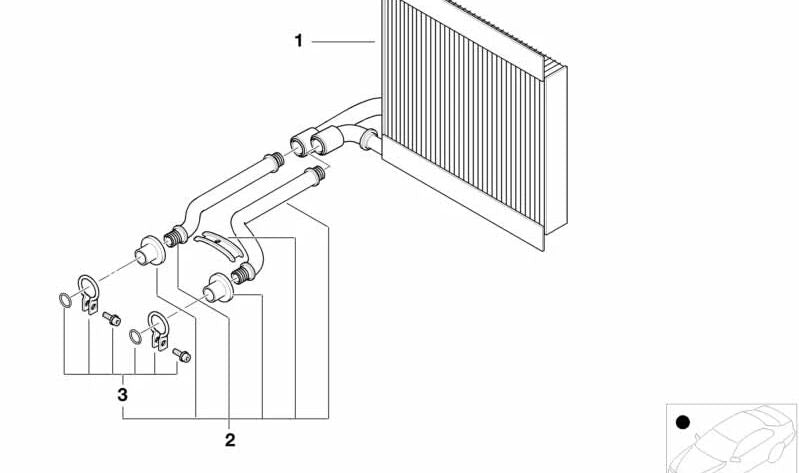 1

3

2