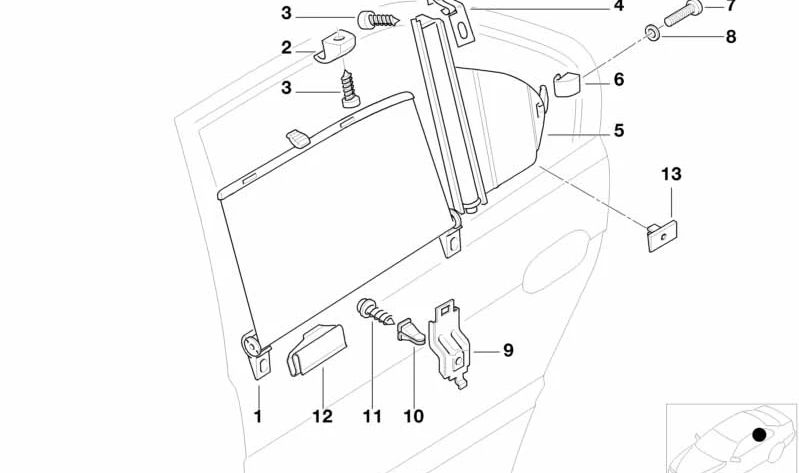 3
4
7
2
8
3
6
5
13
9
1
12
11
10