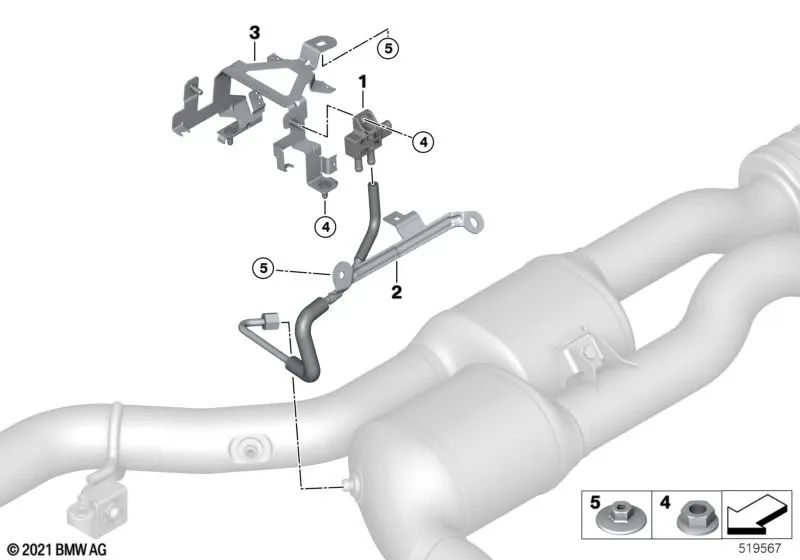 3
5
1
4
4
5
2
5
4
© 2021 BMW AG
519567