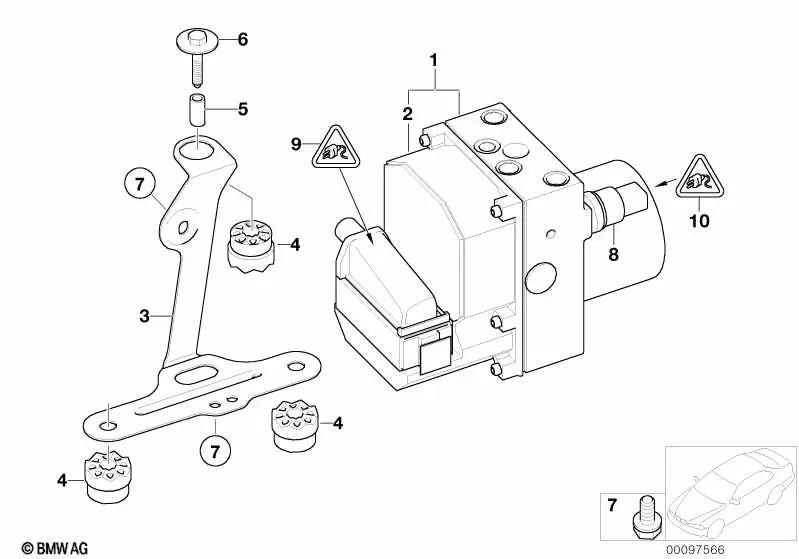 6
5
1
2
9
7
4
10
8
3
4
7
4
7
© BMW AG
00097566