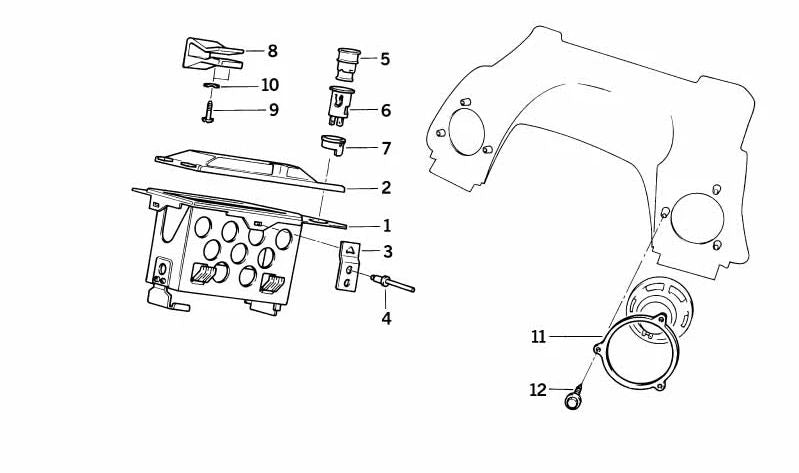 8
10
9
5
6
7
2
1
3
4
11
12