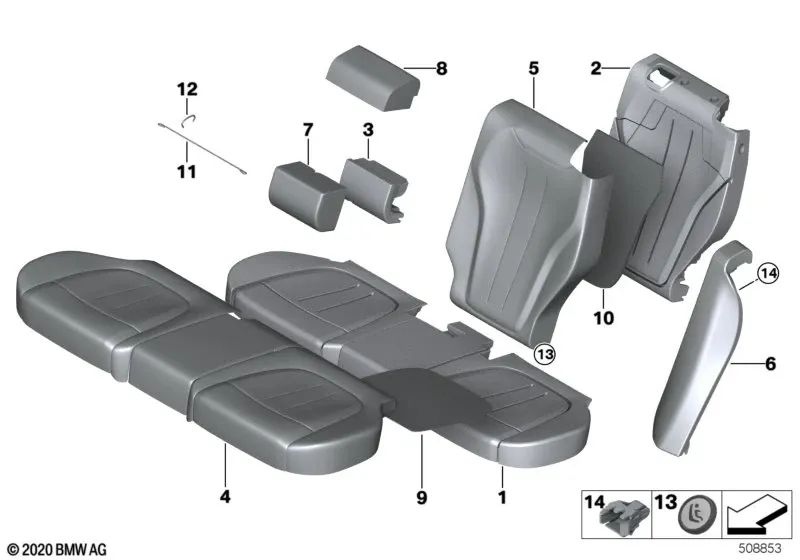 12
11
8
7
3
5
2
14
10
13
6
4
9
1
14
13
© 2020 BMW AG
508853