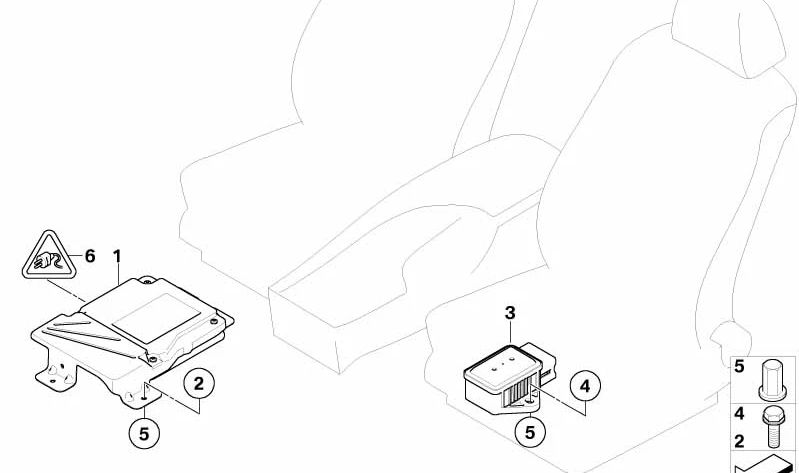 6
1
2
5
3
4
5
5
4
2