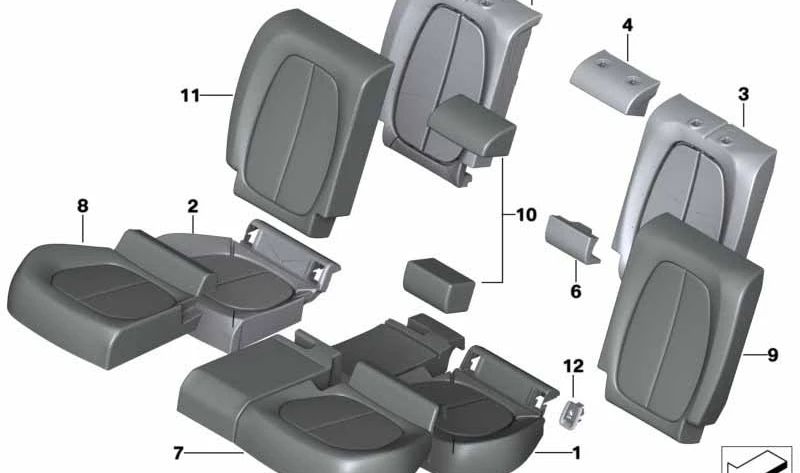 4
11
3
8
2
10
6
9
12
7
1